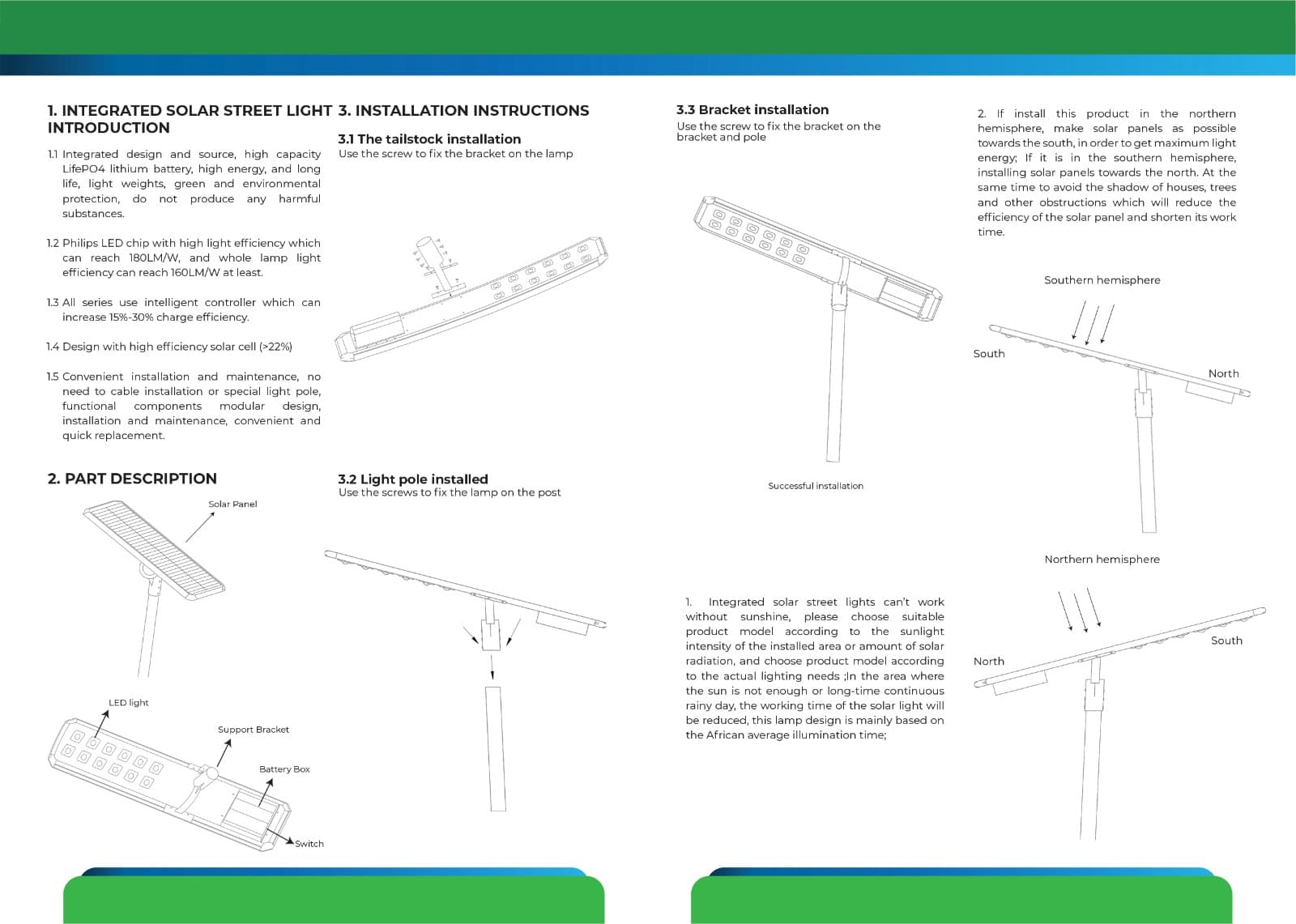 1. INTEGRATED SOLAR STREET LIGHT INTRODUCTION

1.1 Integrated design and source, high capacity LifePO4 lithium battery, high energy, and long life, light weights, green and environmental protection, do not produce any harmful substances.

1.2 Philips LED chip with high light efficiency which can reach 180LM/W, and whole lamp light efficiency can reach 160LM/W at least.

1.3 All series use intelligent controller which can increase 15%-30% charge efficiency.

1.4 Design with high efficiency solar cell (>22%)

1.5 Convenient installation and maintenance, no need to cable installation or special light pole, functional components modular design, installation and maintenance, convenient and quick replacement.

2. PART DESCRIPTION

Solar Panel

LED light

Support Bracket

Battery Box

Switch

3. INSTALLATION INSTRUCTIONS

3.1 The tailstock installation
Use the screw to fix the bracket on the lamp

3.2 Light pole installed
Use the screws to fix the lamp on the post

3.3 Bracket installation
Use the screw to fix the bracket on the bracket and pole

Successful installation

1. Integrated solar street lights can't work without sunshine, please choose suitable product model according to the sunlight intensity of the installed area or amount of solar radiation, and choose product model according to the actual lighting needs ;In the area where the sun is not enough or long-time continuous rainy day, the working time of the solar light will be reduced, this lamp design is mainly based on the African average illumination time;

2. If install this product in the northern hemisphere, make solar panels as possible towards the south, in order to get maximum light energy; If it is in the southern hemisphere, installing solar panels towards the north. At the same time to avoid the shadow of houses, trees and other obstructions which will reduce the efficiency of the solar panel and shorten its work time.

Southern hemisphere

South

North

Northern hemisphere

North

South